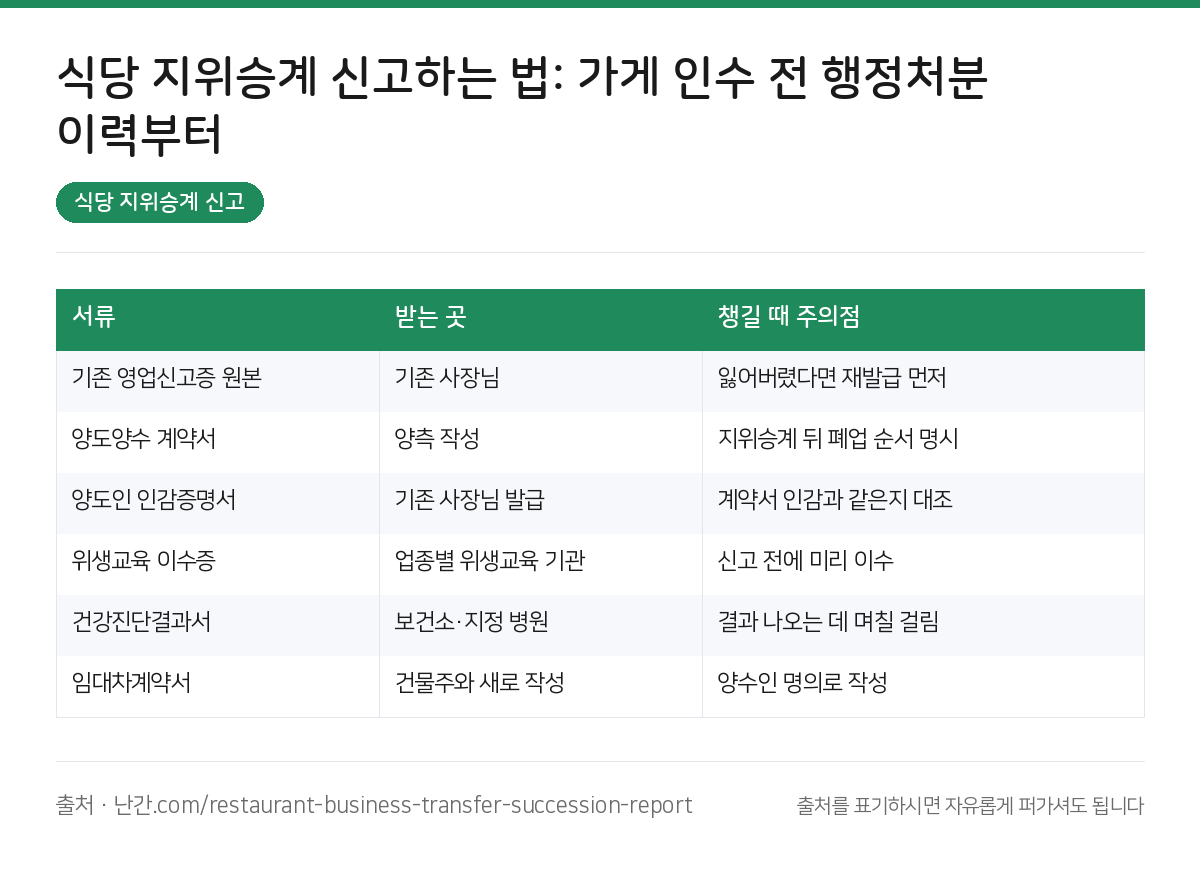 식당 지위승계 신고하는 법: 가게 인수 전 행정처분 이력부터

식당 지위승계 신고

| 서류 | 받는 곳 | 챙길 때 주의점 |
|---|---|---|
| 기존 영업신고증 원본 | 기존 사장님 | 잃어버렸다면 재발급 먼저 |
| 양도양수 계약서 | 양측 작성 | 지위승계 뒤 폐업 순서 명시 |
| 양도인 인감증명서 | 기존 사장님 발급 | 계약서 인감과 같은지 대조 |
| 위생교육 이수증 | 업종별 위생교육 기관 | 신고 전에 미리 이수 |
| 건강진단결과서 | 보건소·지정 병원 | 결과 나오는 데 며칠 걸림 |
| 임대차계약서 | 건물주와 새로 작성 | 양수인 명의로 작성 |

출처 · 난간.com/restaurant-business-transfer-succession-report

출처를 표기하시면 자유롭게 퍼가셔도 됩니다