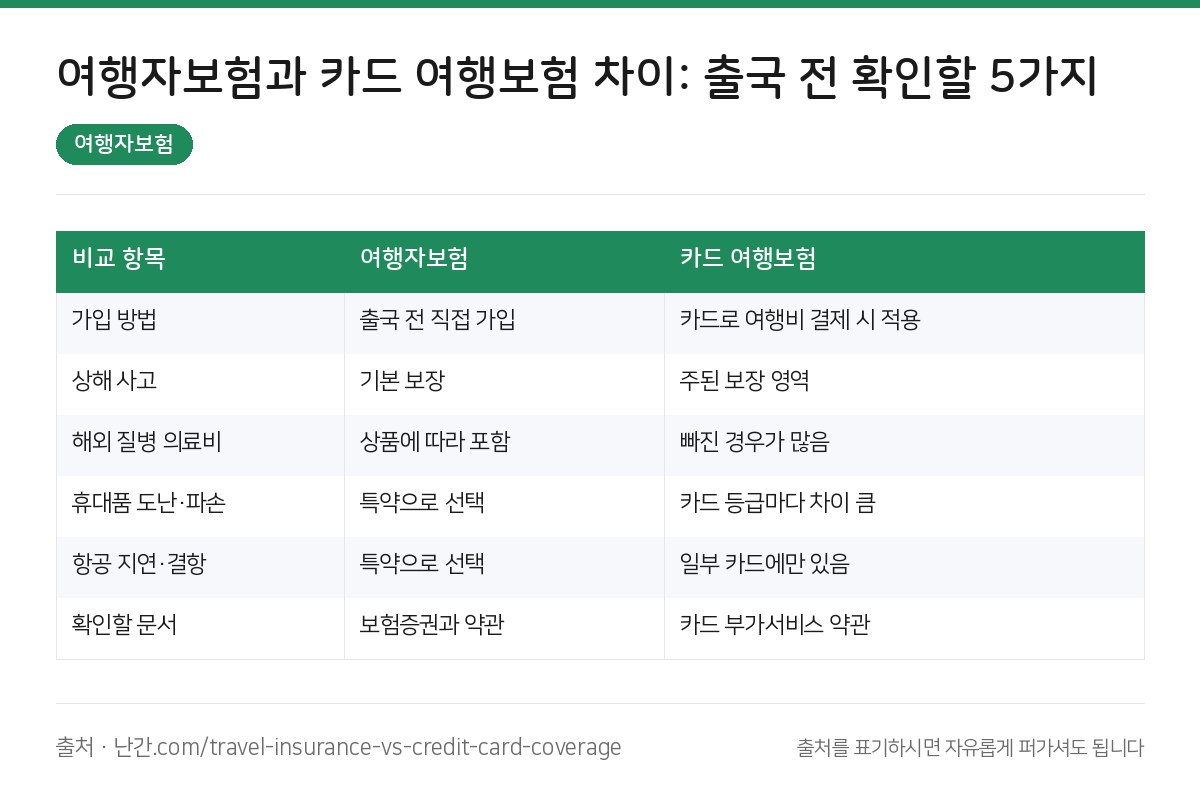 여행자보험과 카드 여행보험 차이: 출국 전 확인할 5가지

여행자보험

| 비교 항목 | 여행자보험 | 카드 여행보험 |
|---|---|---|
| 가입 방법 | 출국 전 직접 가입 | 카드로 여행비 결제 시 적용 |
| 상해 사고 | 기본 보장 | 주된 보장 영역 |
| 해외 질병 의료비 | 상품에 따라 포함 | 빠진 경우가 많음 |
| 휴대품 도난·파손 | 특약으로 선택 | 카드 등급마다 차이 큼 |
| 항공 지연·결항 | 특약으로 선택 | 일부 카드에만 있음 |
| 확인할 문서 | 보험증권과 약관 | 카드 부가서비스 약관 |

출처 · 난간.com/travel-insurance-vs-credit-card-coverage

출처를 표기하시면 자유롭게 퍼가셔도 됩니다